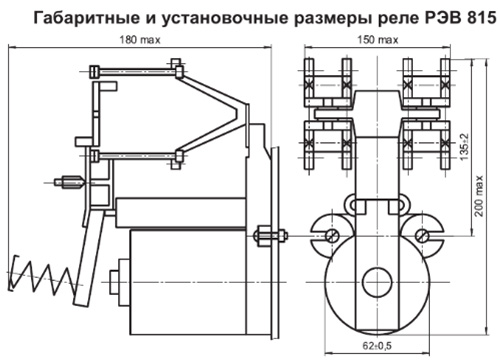 Габаритные и установочные размеры реле РЭВ 815

180 max

150 max

135±2

200 max

62±0,5